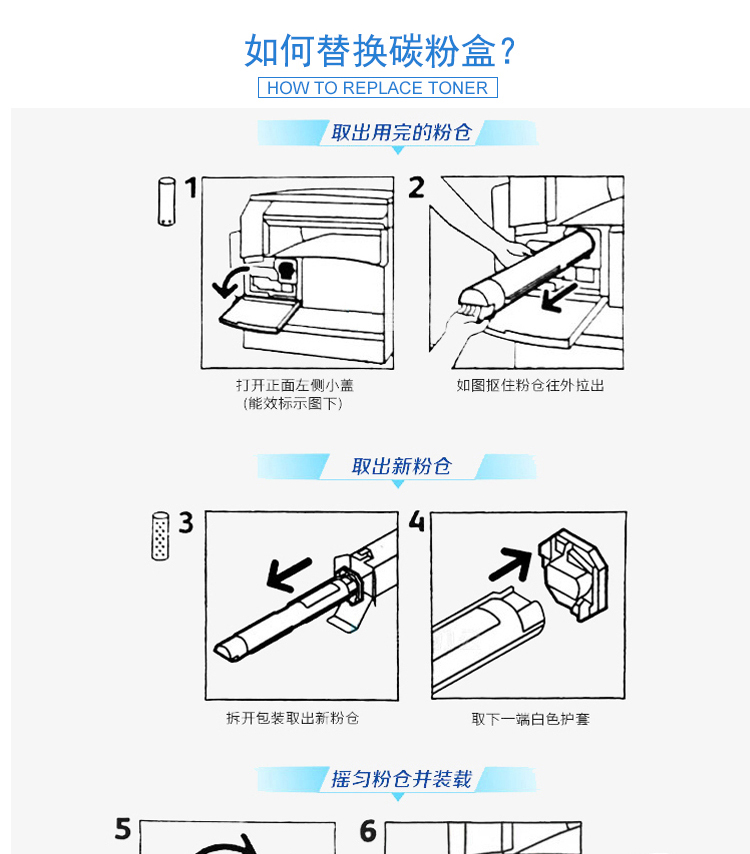 如何替换碳粉盒?
HOW TO REPLACE TONER

取出用完的粉仓

1

2

打开正面左侧小盖
(能效标示图下)

如图抠住粉仓往外拉出

取出新粉仓

3

4

拆开包装取出新粉仓

取下一端白色护套

摇匀粉仓并装载

5

6