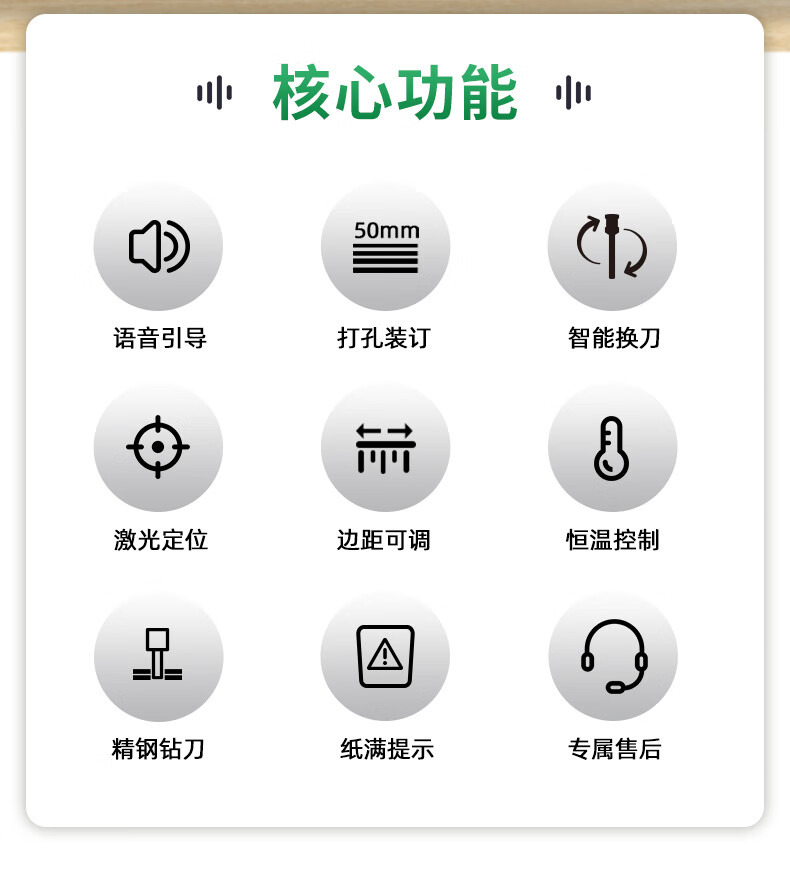 核心功能

50mm

语音引导

打孔装订

智能换刀

激光定位

边距可调

恒温控制

精钢钻刀

纸满提示

专属售后