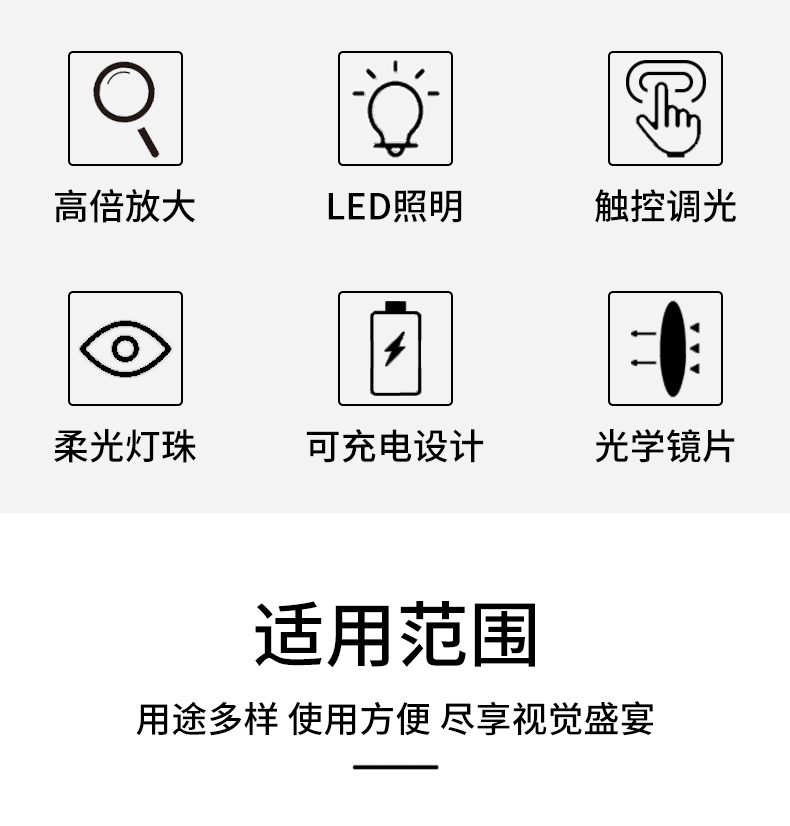 高倍放大

LED照明

触控调光

柔光灯珠

可充电设计

光学镜片

适用范围

用途多样 使用方便 尽享视觉盛宴