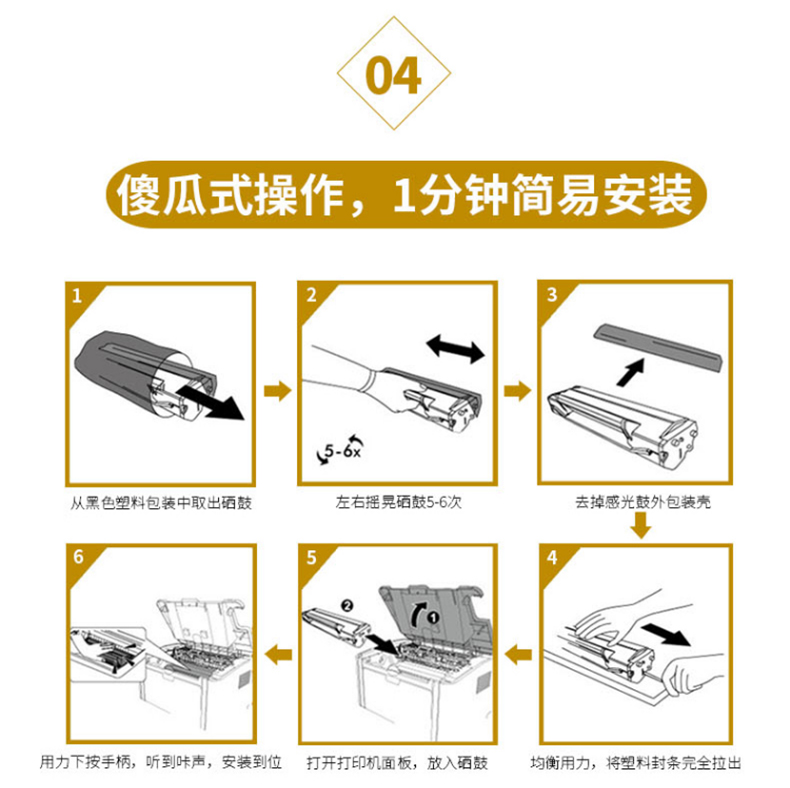 04

傻瓜式操作，1分钟简易安装

1

从黑色塑料包装中取出硒鼓

2

5-6x

左右摇晃硒鼓5-6次

3

去掉感光鼓外包装壳

4

均衡用力，将塑料封条完全拉出

5

❷

❶

打开打印机面板，放入硒鼓

6

用力下按手柄，听到咔声，安装到位