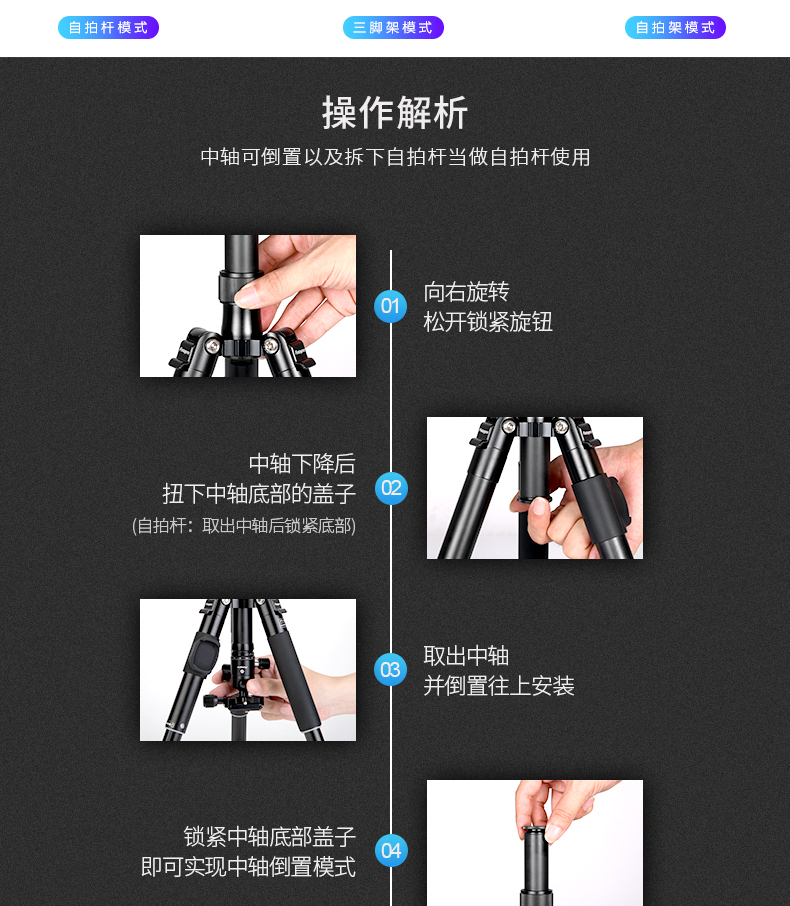 自拍杆模式

三脚架模式

自拍架模式

操作解析

中轴可倒置以及拆下自拍杆当做自拍杆使用

01

向右旋转
松开锁紧旋钮

中轴下降后
扭下中轴底部的盖子
(自拍杆：取出中轴后锁紧底部)

02

03

取出中轴
并倒置往上安装

锁紧中轴底部盖子
即可实现中轴倒置模式

04