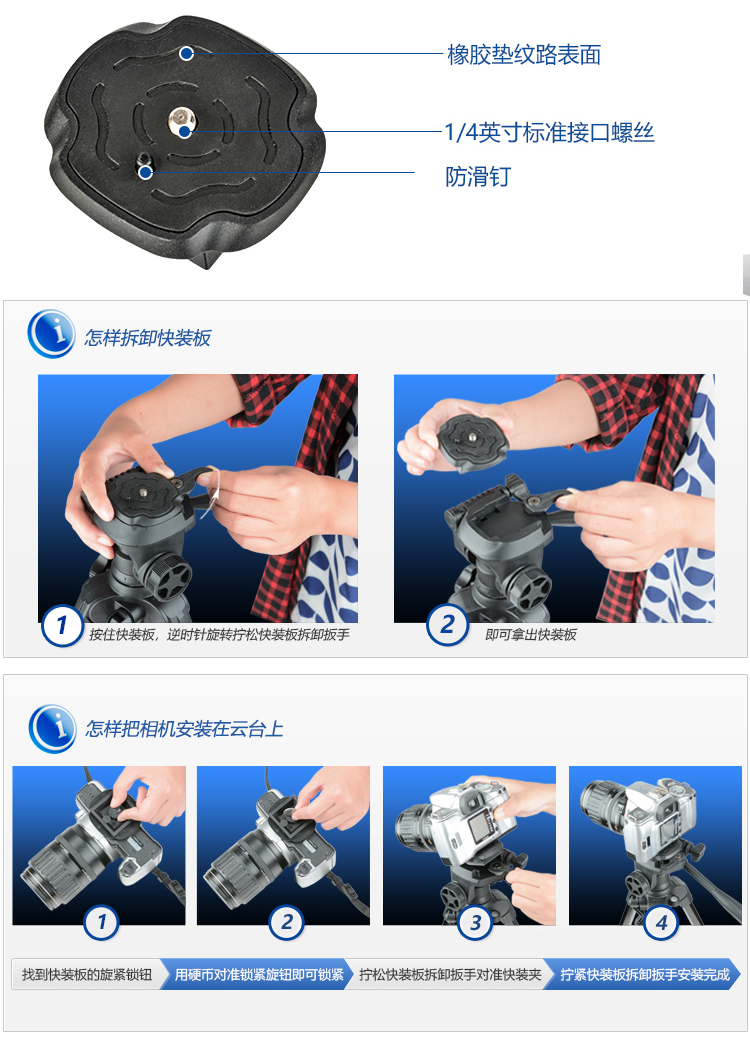 橡胶垫纹路表面

1/4英寸标准接口螺丝

防滑钉

i 怎样拆卸快装板

1 按住快装板，逆时针旋转拧松快装板拆卸扳手

2 即可拿出快装板

i 怎样把相机安装在云台上

1

2

3

4

找到快装板的旋紧锁钮

用硬币对准锁紧旋钮即可锁紧

拧松快装板拆卸扳手对准快装夹

拧紧快装板拆卸扳手安装完成