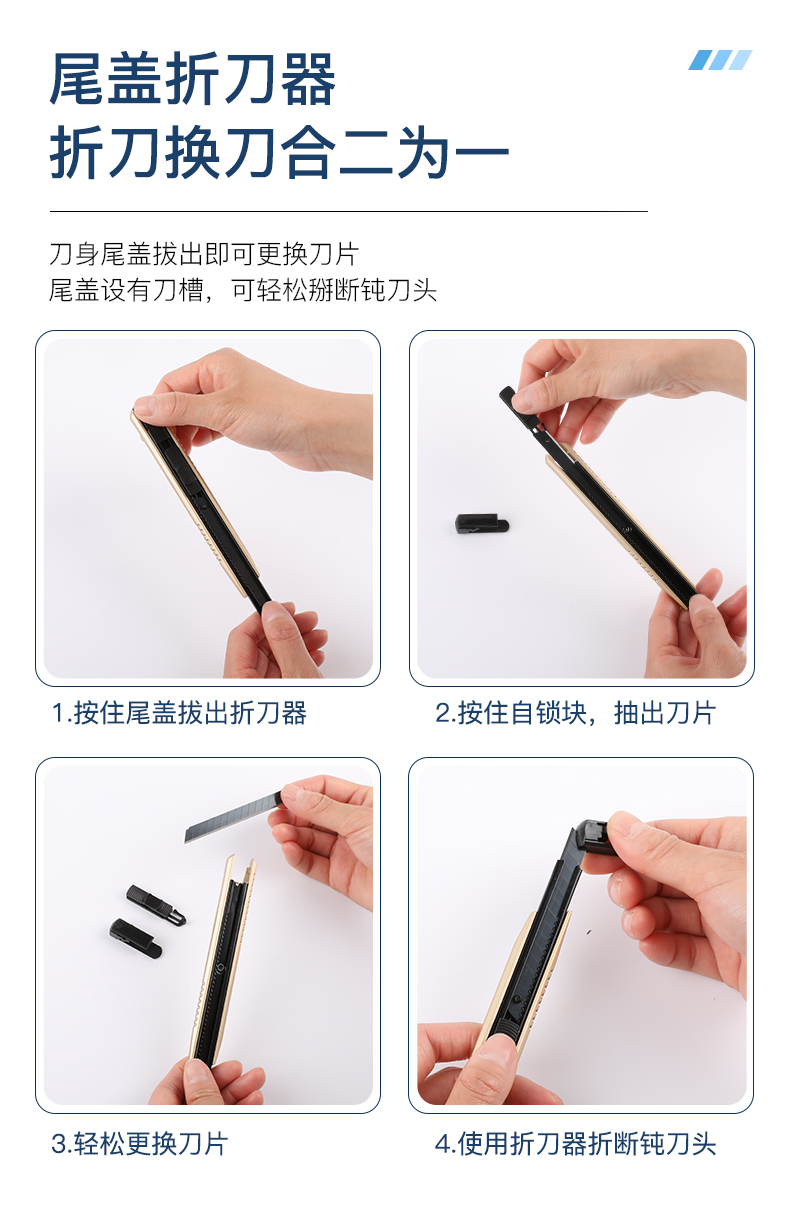 尾盖折刀器
折刀换刀合二为一

刀身尾盖拔出即可更换刀片
尾盖设有刀槽，可轻松掰断钝刀头

1.按住尾盖拔出折刀器

2.按住自锁块，抽出刀片

3.轻松更换刀片

4.使用折刀器折断钝刀头