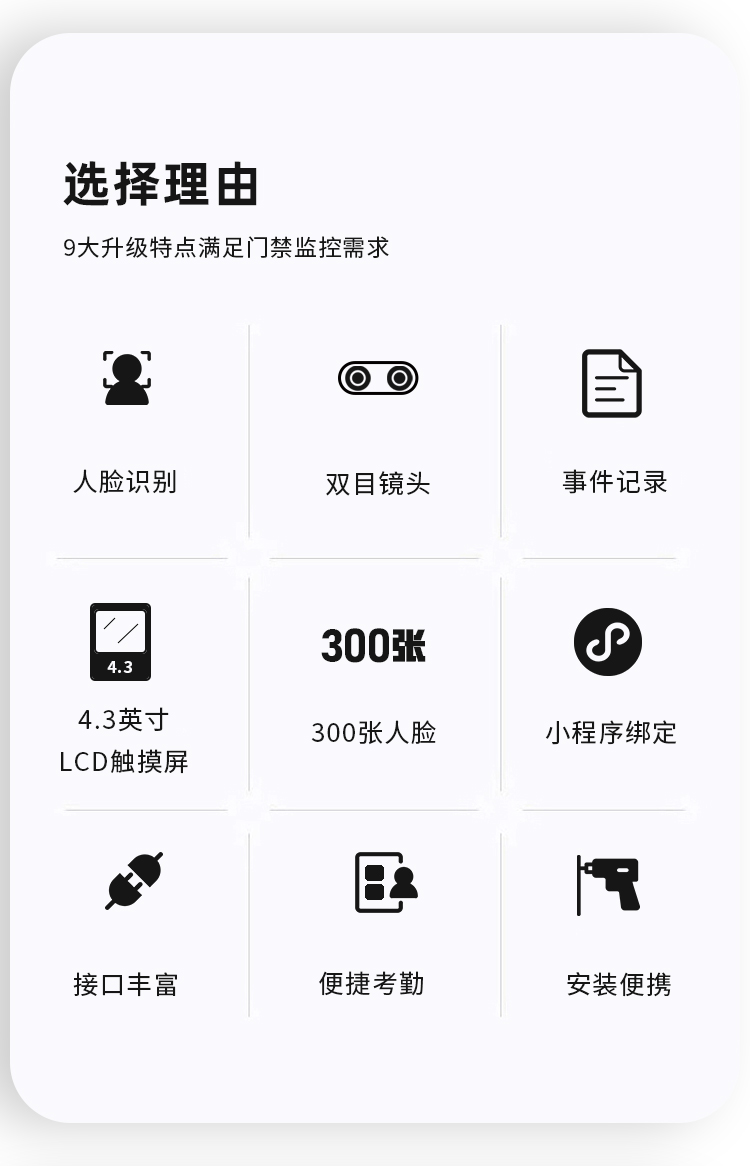 选择理由

9大升级特点满足门禁监控需求

人脸识别

双目镜头

事件记录

4.3

4.3英寸
LCD触摸屏

300张

300张人脸

小程序绑定

接口丰富

便捷考勤

安装便携