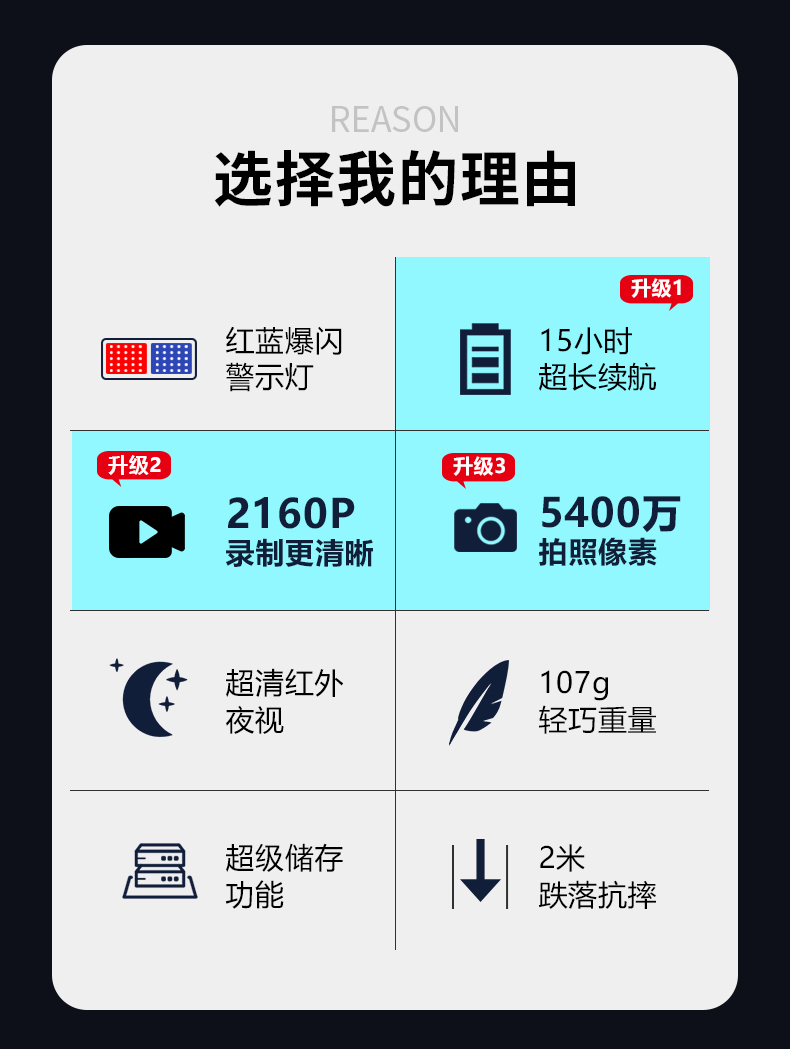 REASON
选择我的理由

红蓝爆闪
警示灯

升级1
15小时
超长续航

升级2
2160P
录制更清晰

升级3
5400万
拍照像素

超清红外
夜视

107g
轻巧重量

超级储存
功能

2米
跌落抗摔