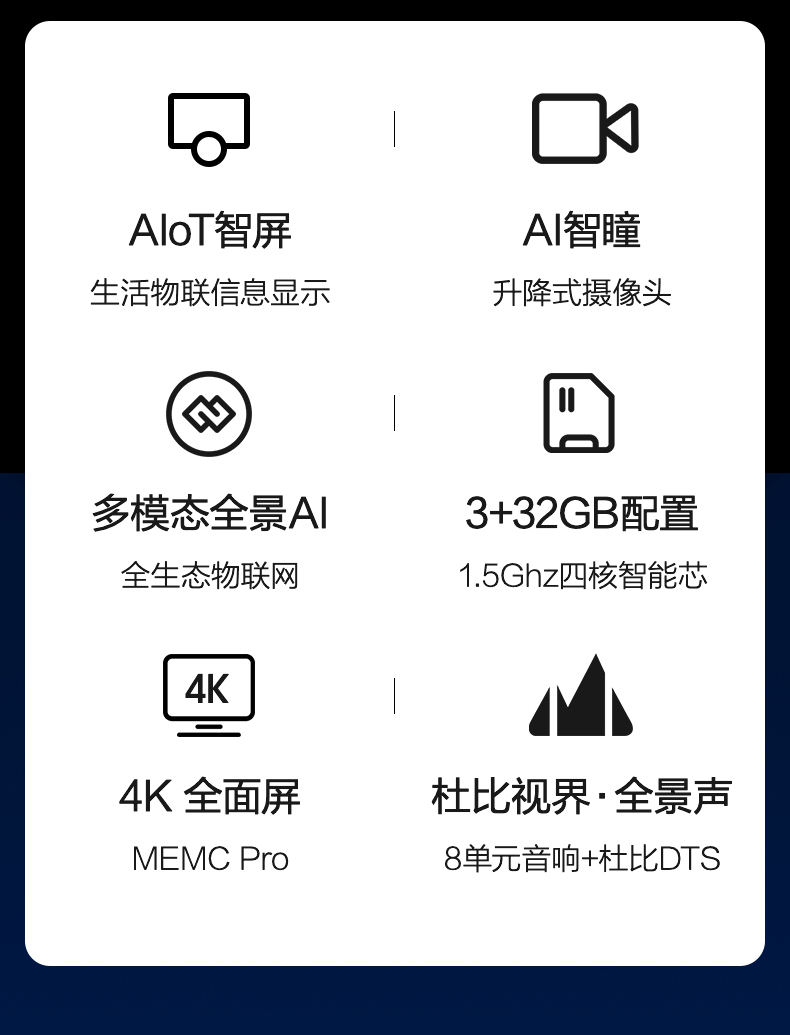 AIoT智屏
生活物联信息显示

AI智瞳
升降式摄像头

多模态全景AI
全生态物联网

3+32GB配置
1.5Ghz四核智能芯

4K

4K 全面屏
MEMC Pro

杜比视界·全景声
8单元音响+杜比DTS