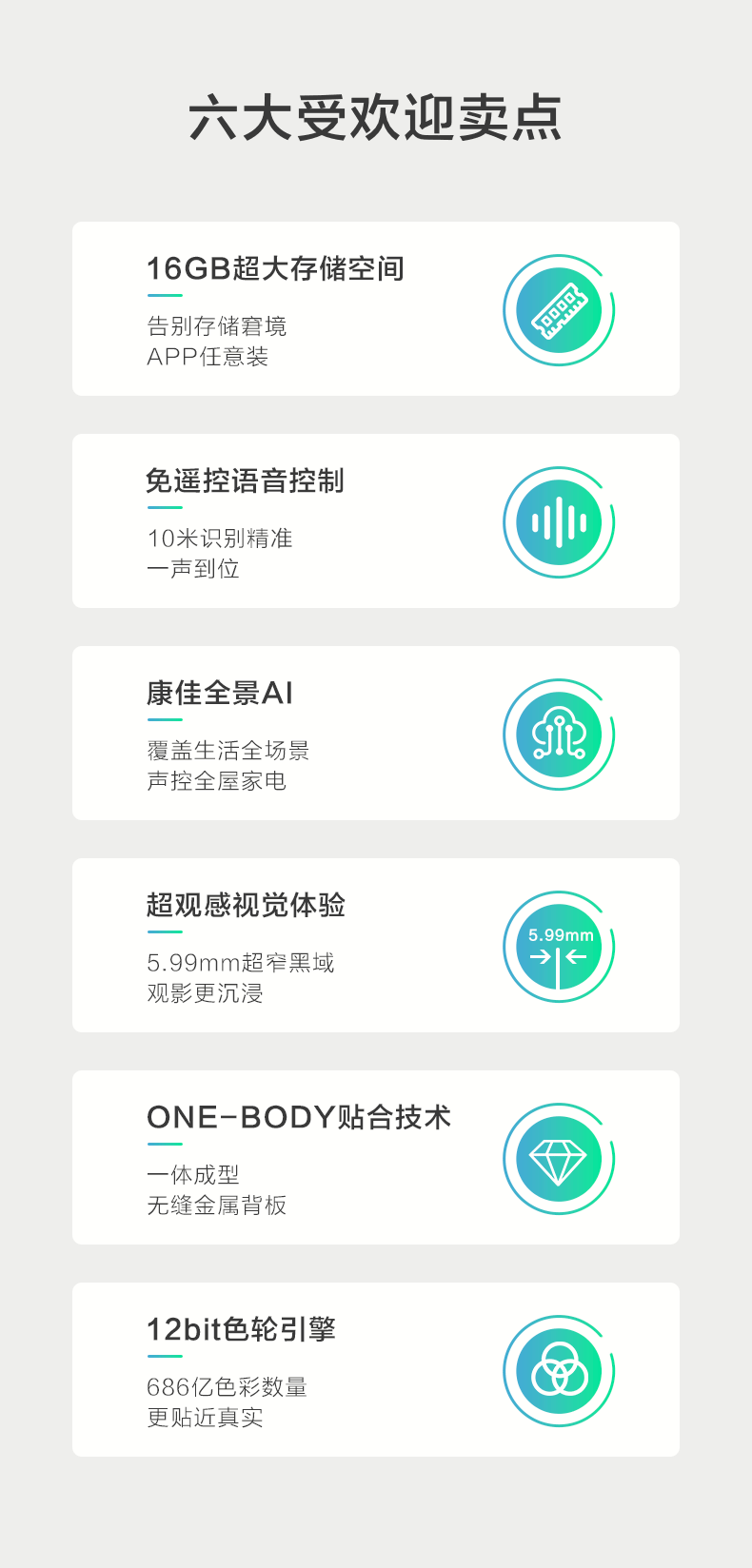 六大受欢迎卖点

16GB超大存储空间

告别存储窘境
APP任意装

免遥控语音控制

10米识别精准
一声到位

康佳全景AI

覆盖生活全场景
声控全屋家电

超观感视觉体验

5.99mm超窄黑域
观影更沉浸

5.99mm

ONE-BODY贴合技术

一体成型
无缝金属背板

12bit色轮引擎

686亿色彩数量
更贴近真实