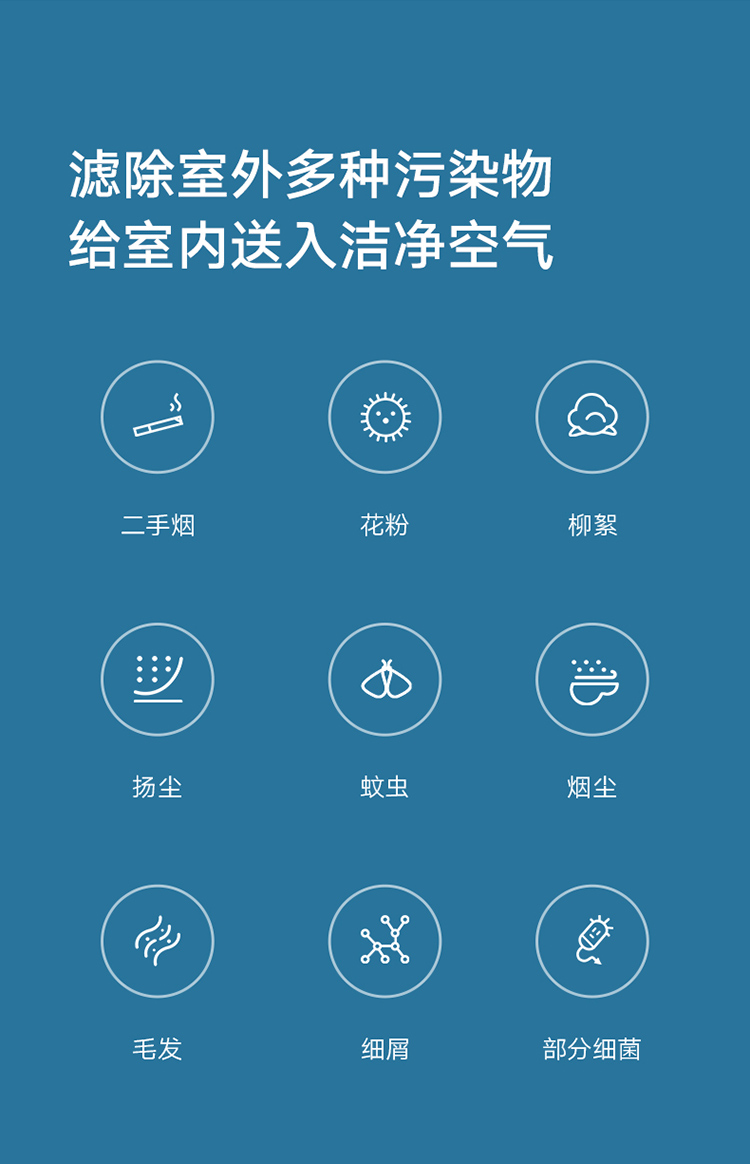 滤除室外多种污染物
给室内送入洁净空气

二手烟

花粉

柳絮

扬尘

蚊虫

烟尘

毛发

细屑

部分细菌